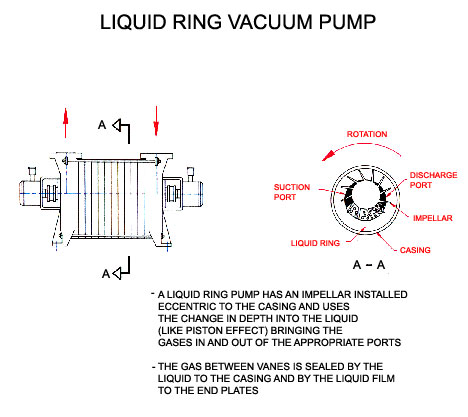 LIQUID RING VACUUM PUMP

A

A

ROTATION

SUCTION PORT

DISCHARGE PORT

IMPELLAR

LIQUID RING

CASING

A – A

- A LIQUID RING PUMP HAS AN IMPELLAR INSTALLED ECCENTRIC TO THE CASING AND USES THE CHANGE IN DEPTH INTO THE LIQUID (LIKE PISTON EFFECT) BRINGING THE GASES IN AND OUT OF THE APPROPRIATE PORTS

- THE GAS BETWEEN VANES IS SEALED BY THE LIQUID TO THE CASING AND BY THE LIQUID FILM TO THE END PLATES